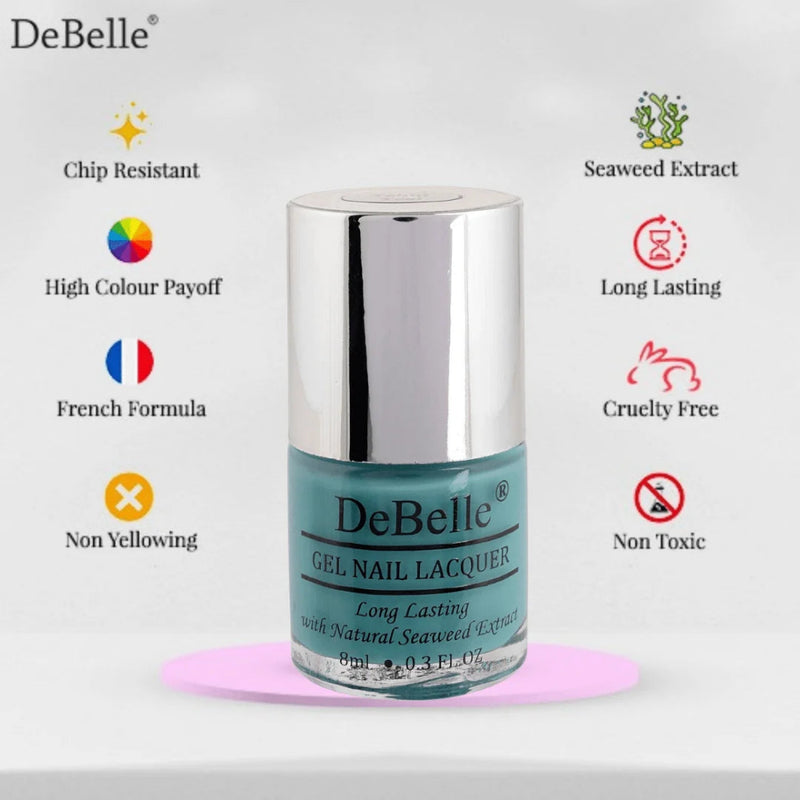 DeBelle®

Chip Resistant

High Colour Payoff

French Formula

Non Yellowing

Seaweed Extract

Long Lasting

Cruelty Free

Non Toxic

DeBelle®

GEL NAIL LACQUER

Long Lasting
with Natural Seaweed Extract

8ml • 0.3 FL.OZ