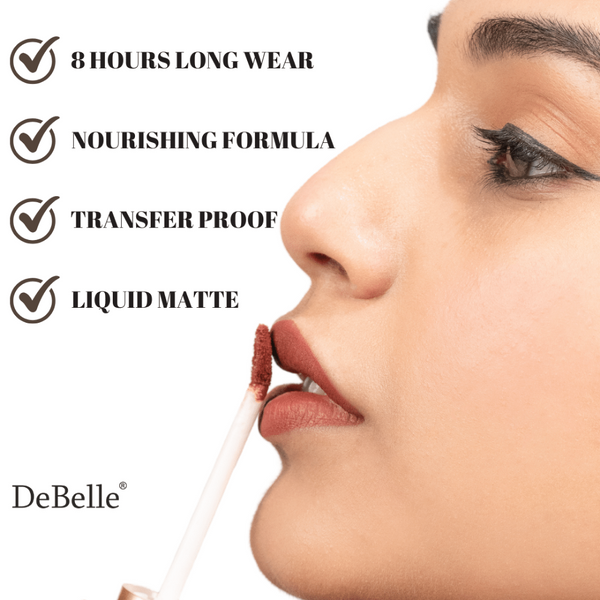 8 HOURS LONG WEAR

NOURISHING FORMULA

TRANSFER PROOF

LIQUID MATTE

DeBelle®