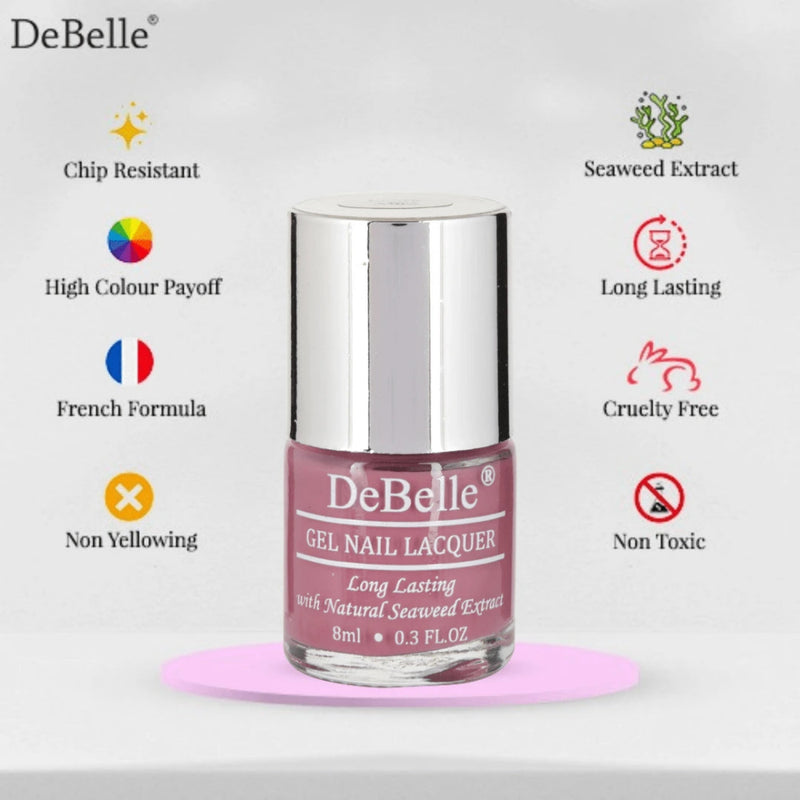 DeBelle®

Chip Resistant

High Colour Payoff

French Formula

Non Yellowing

Seaweed Extract

Long Lasting

Cruelty Free

Non Toxic

DeBelle®
GEL NAIL LACQUER
Long Lasting
with Natural Seaweed Extract
8ml • 0.3 FL.OZ